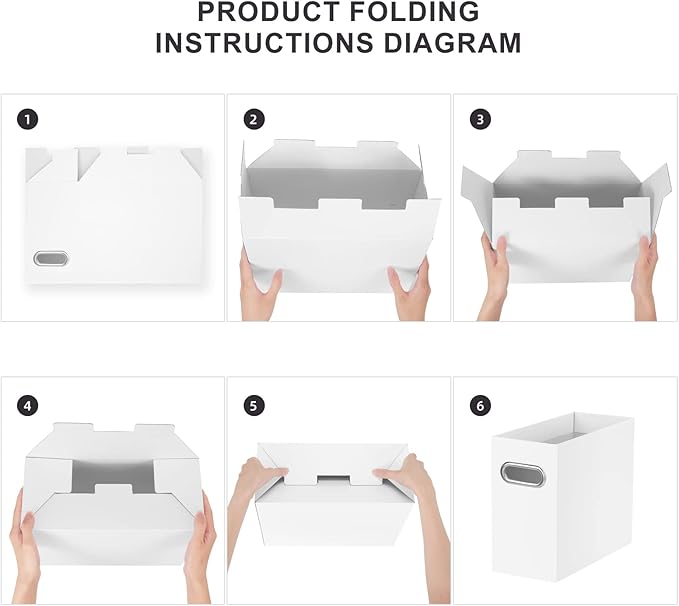 PRODUCT FOLDING INSTRUCTIONS DIAGRAM

1

2

3

4

5

6