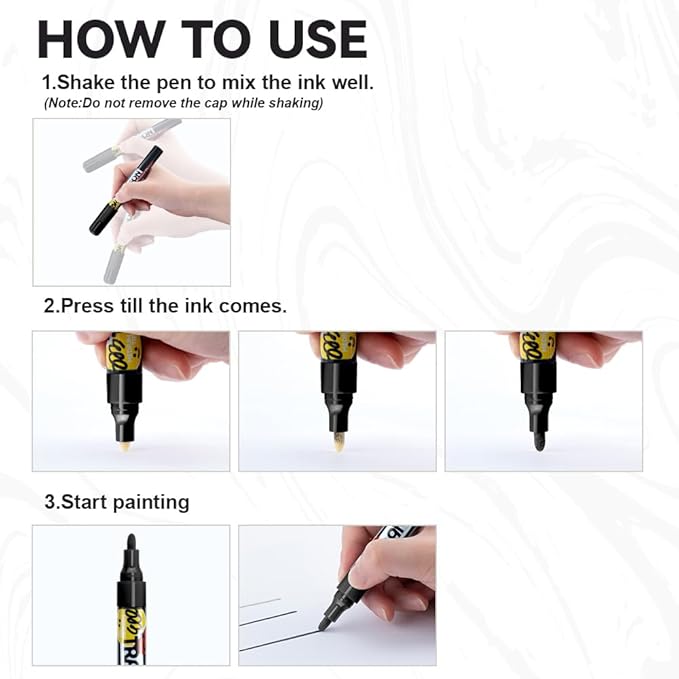 HOW TO USE

1.Shake the pen to mix the ink well.
(Note:Do not remove the cap while shaking)

2.Press till the ink comes.

3.Start painting