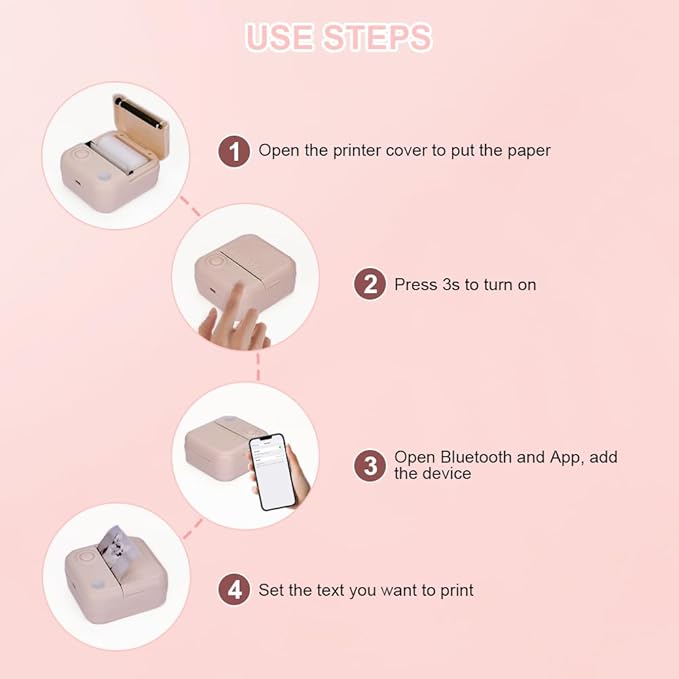 USE STEPS

1 Open the printer cover to put the paper

2 Press 3s to turn on

3 Open Bluetooth and App, add the device

4 Set the text you want to print