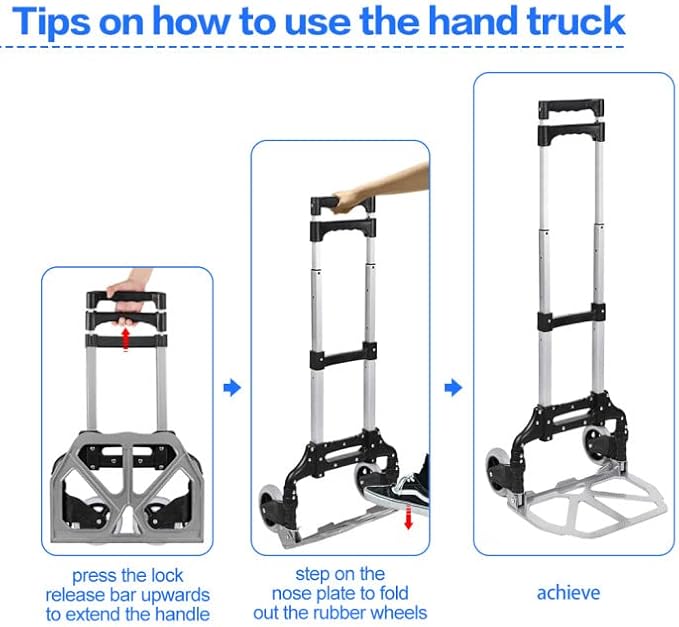 Tips on how to use the hand truck

press the lock release bar upwards to extend the handle

step on the nose plate to fold out the rubber wheels

achieve